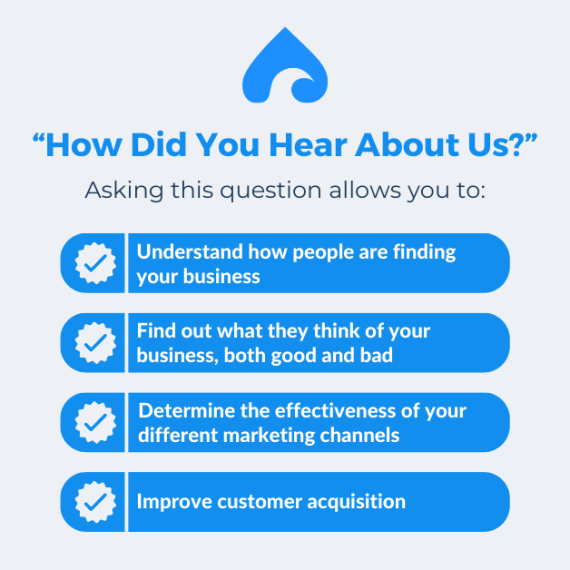 “How Did You Hear About Us?”

Asking this question allows you to:

Understand how people are finding your business

Find out what they think of your business, both good and bad

Determine the effectiveness of your different marketing channels

Improve customer acquisition